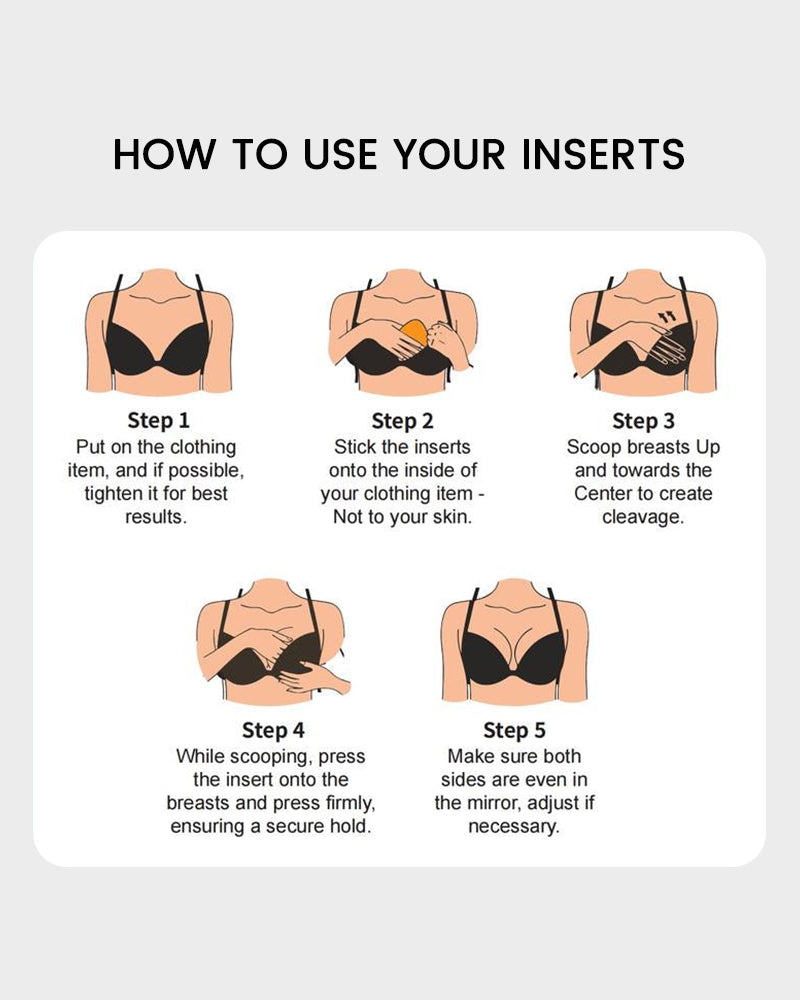 HOW TO USE YOUR INSERTS

Step 1
Put on the clothing item, and if possible, tighten it for best results.

Step 2
Stick the inserts onto the inside of your clothing item - Not to your skin.

Step 3
Scoop breasts Up and towards the Center to create cleavage.

Step 4
While scooping, press the insert onto the breasts and press firmly, ensuring a secure hold.

Step 5
Make sure both sides are even in the mirror, adjust if necessary.